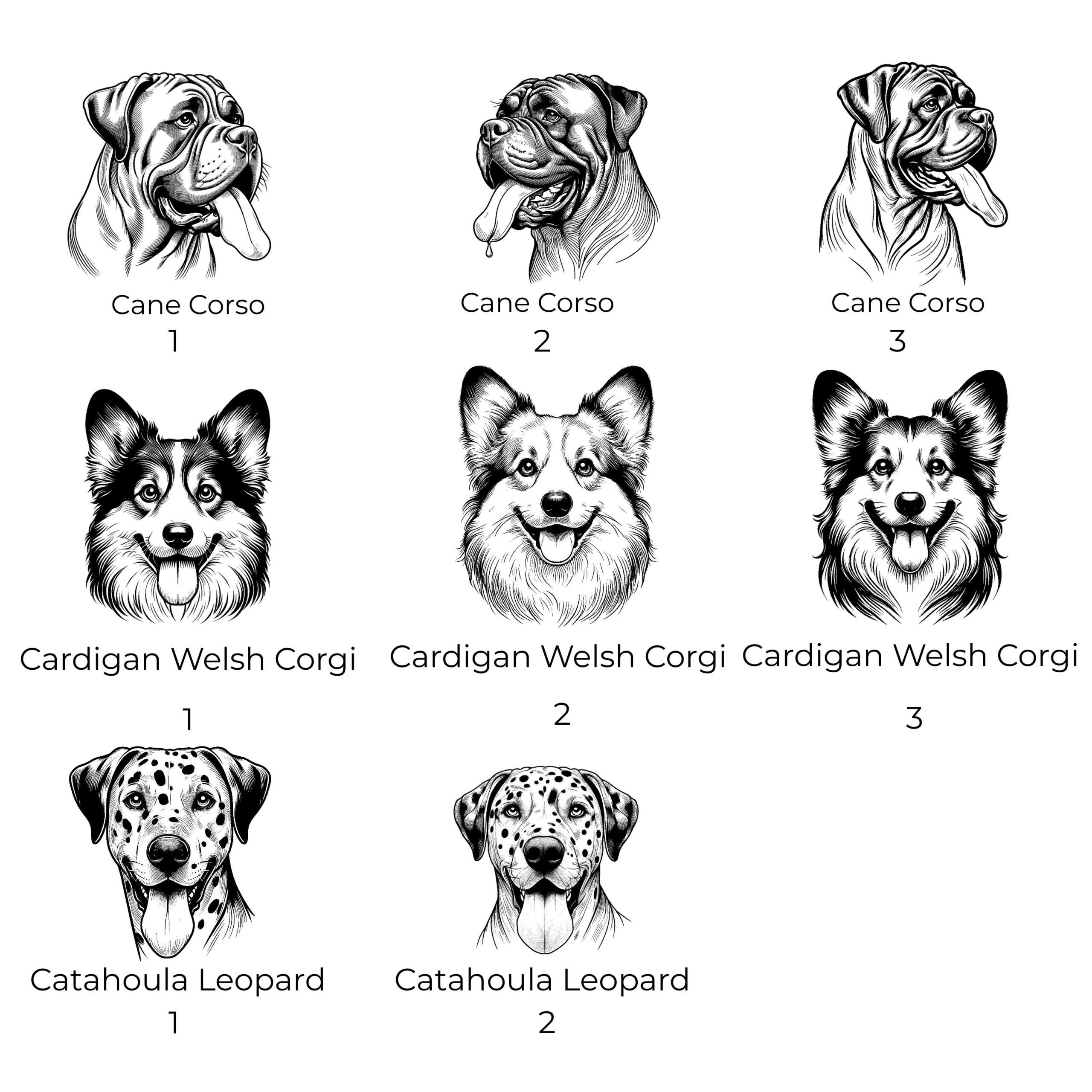 Cane Corso
1

Cane Corso
2

Cane Corso
3

Cardigan Welsh Corgi
1

Cardigan Welsh Corgi
2

Cardigan Welsh Corgi
3

Catahoula Leopard
1

Catahoula Leopard
2